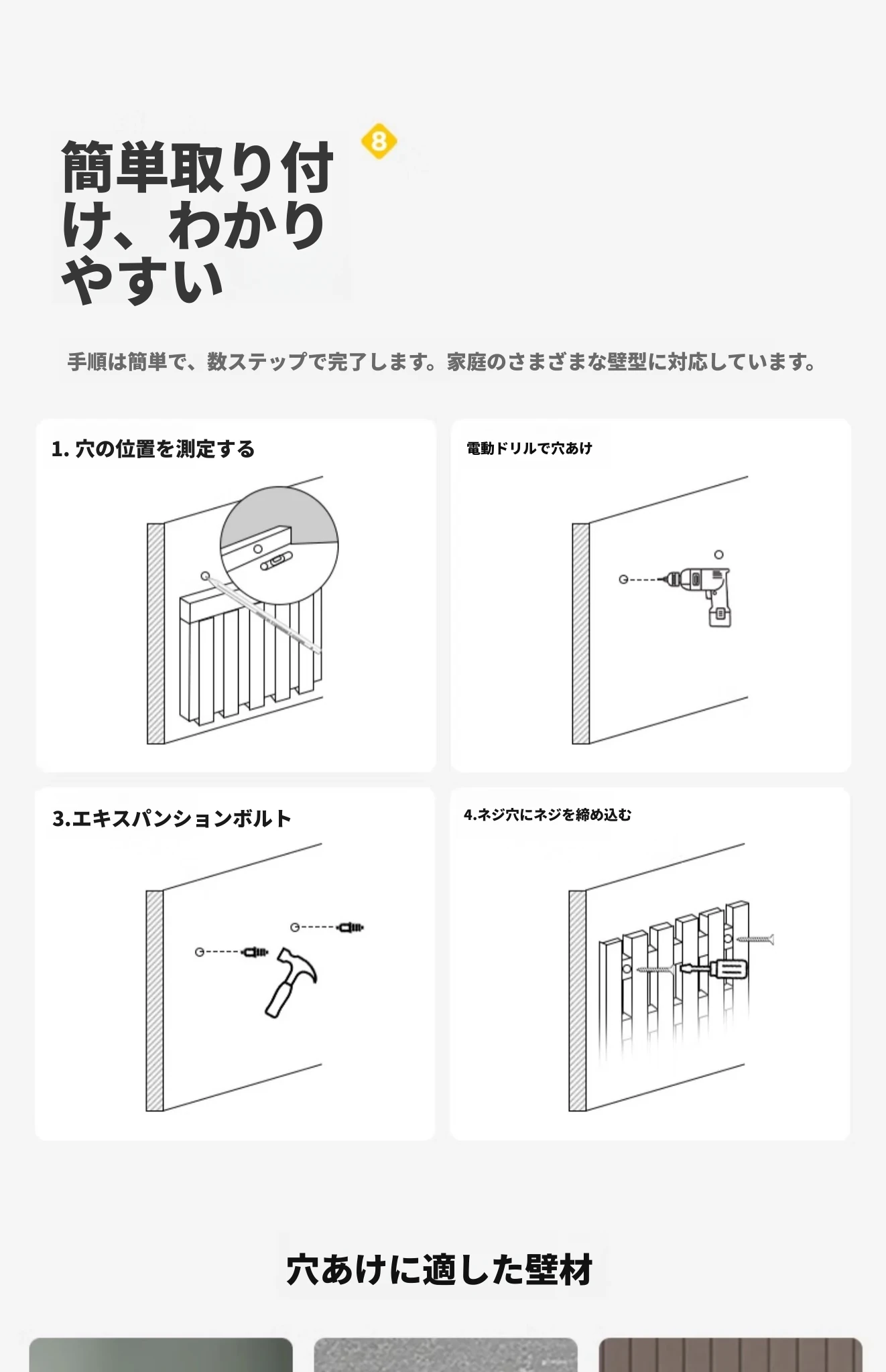 簡単取り付け、わかりやすい

8

手順は簡単で、数ステップで完了します。家庭のさまざまな壁型に対応しています。

1. 穴の位置を測定する

電動ドリルで穴あけ

3.エキスパンションボルト

4.ネジ穴にネジを締め込む

穴あけに適した壁材